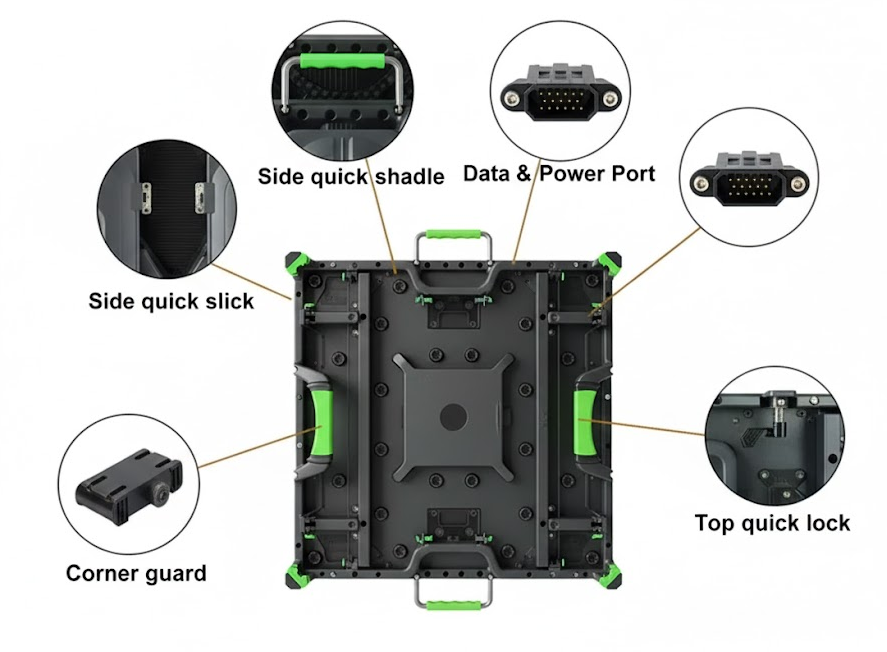 Side quick shadle

Data & Power Port

Side quick slick

Top quick lock

Corner guard